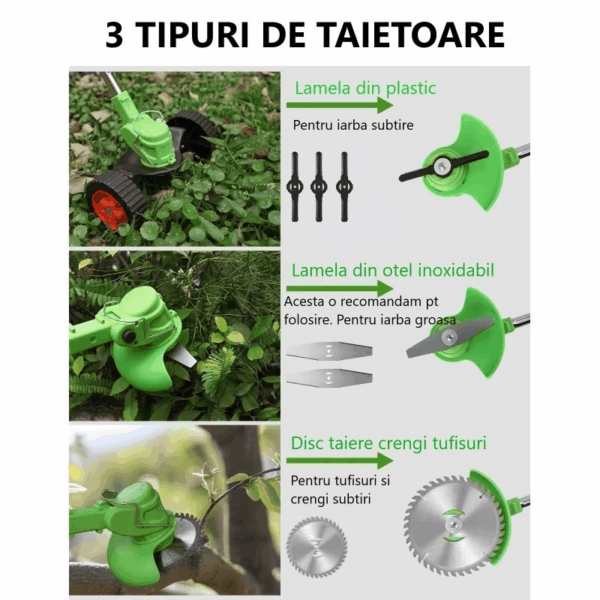 3 TIPURI DE TAIETOARE

Lamela din plastic

Pentru iarba subtire

Lamela din otel inoxidabil

Acesta o recomandam pt folosire. Pentru iarba groasa

Disc taiere crengi tufisuri

Pentru tufisuri si crengi subtiri